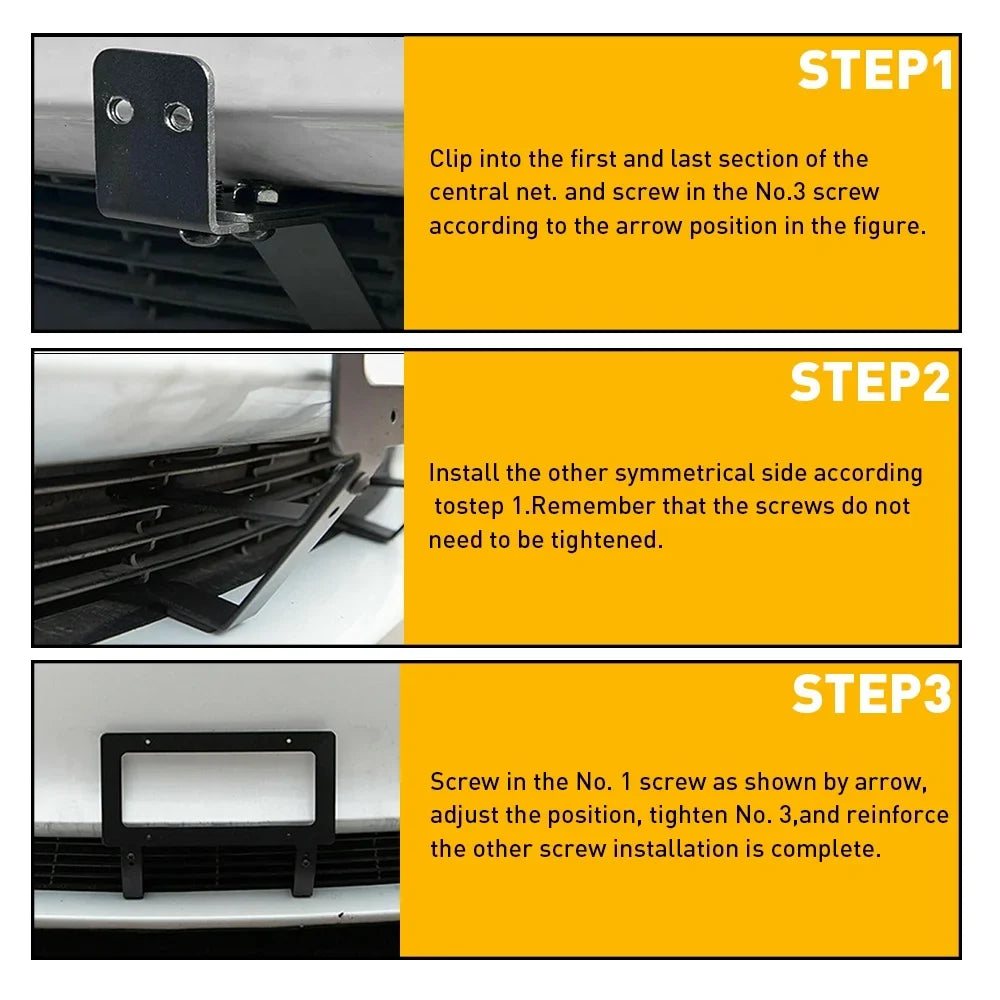 STEP1

Clip into the first and last section of the central net. and screw in the No.3 screw according to the arrow position in the figure.

STEP2

Install the other symmetrical side according tostep 1.Remember that the screws do not need to be tightened.

STEP3

Screw in the No. 1 screw as shown by arrow, adjust the position, tighten No. 3,and reinforce the other screw installation is complete.